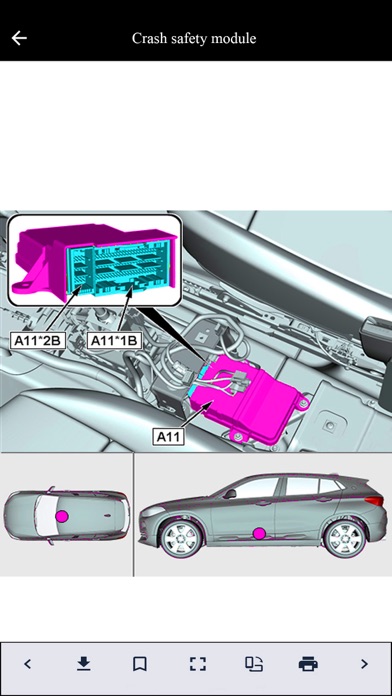 Crash safety module

A11*2B
A11*1B
A11