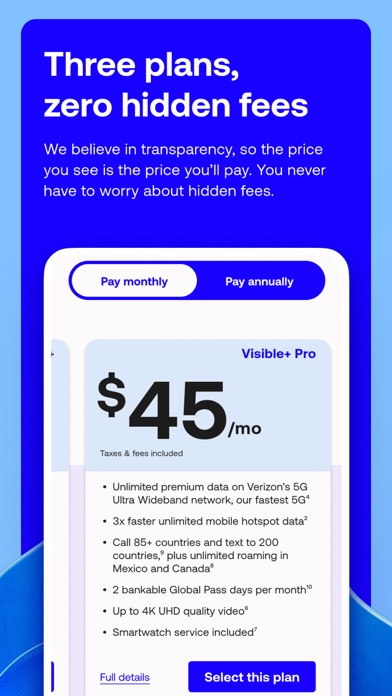 Three plans, zero hidden fees

We believe in transparency, so the price you see is the price you'll pay. You never have to worry about hidden fees.

Pay monthly

Pay annually

+

Visible+ Pro

$45/mo

Taxes & fees included

• Unlimited premium data on Verizon's 5G Ultra Wideband network, our fastest 5G$^4$

• 3x faster unlimited mobile hotspot data$^2$

• Call 85+ countries and text to 200 countries,$^9$ plus unlimited roaming in Mexico and Canada$^8$

• 2 bankable Global Pass days per month$^{10}$

• Up to 4K UHD quality video$^6$

• Smartwatch service included$^7$

Full details

Select this plan